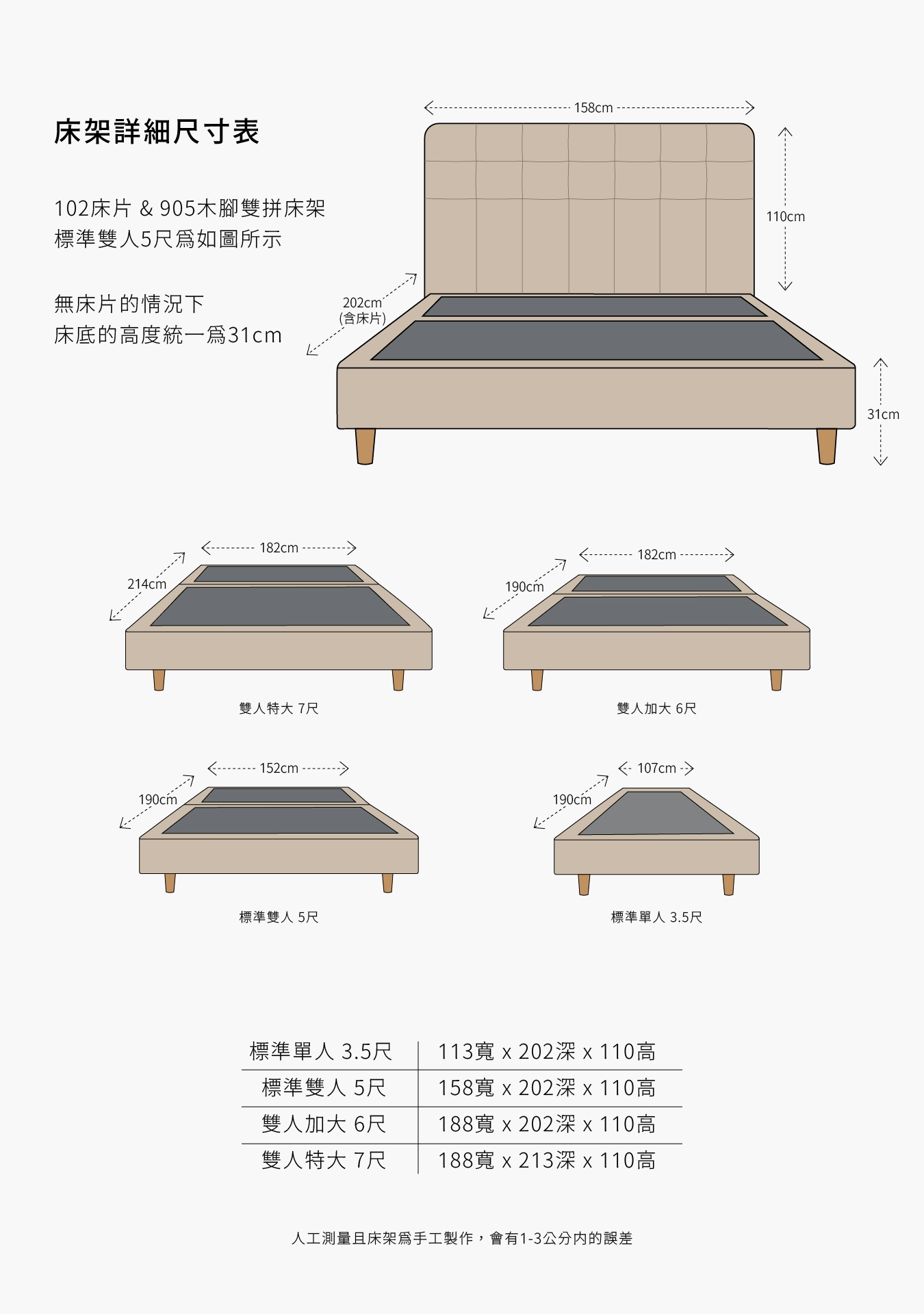 床架詳細尺寸表

102床片 & 905木腳雙拼床架
標準雙人5尺爲如圖所示

無床片的情況下
床底的高度統一爲31cm

158cm
110cm
202cm
(含床片)
31cm

182cm
214cm
雙人特大 7尺

182cm
190cm
雙人加大 6尺

152cm
190cm
標準雙人 5尺

107cm
190cm
標準單人 3.5尺

| 標準單人 3.5尺 | 113寬 x 202深 x 110高 |
|---|---|
| 標準雙人 5尺 | 158寬 x 202深 x 110高 |
| 雙人加大 6尺 | 188寬 x 202深 x 110高 |
| 雙人特大 7尺 | 188寬 x 213深 x 110高 |

人工測量且床架爲手工製作，會有1-3公分內的誤差